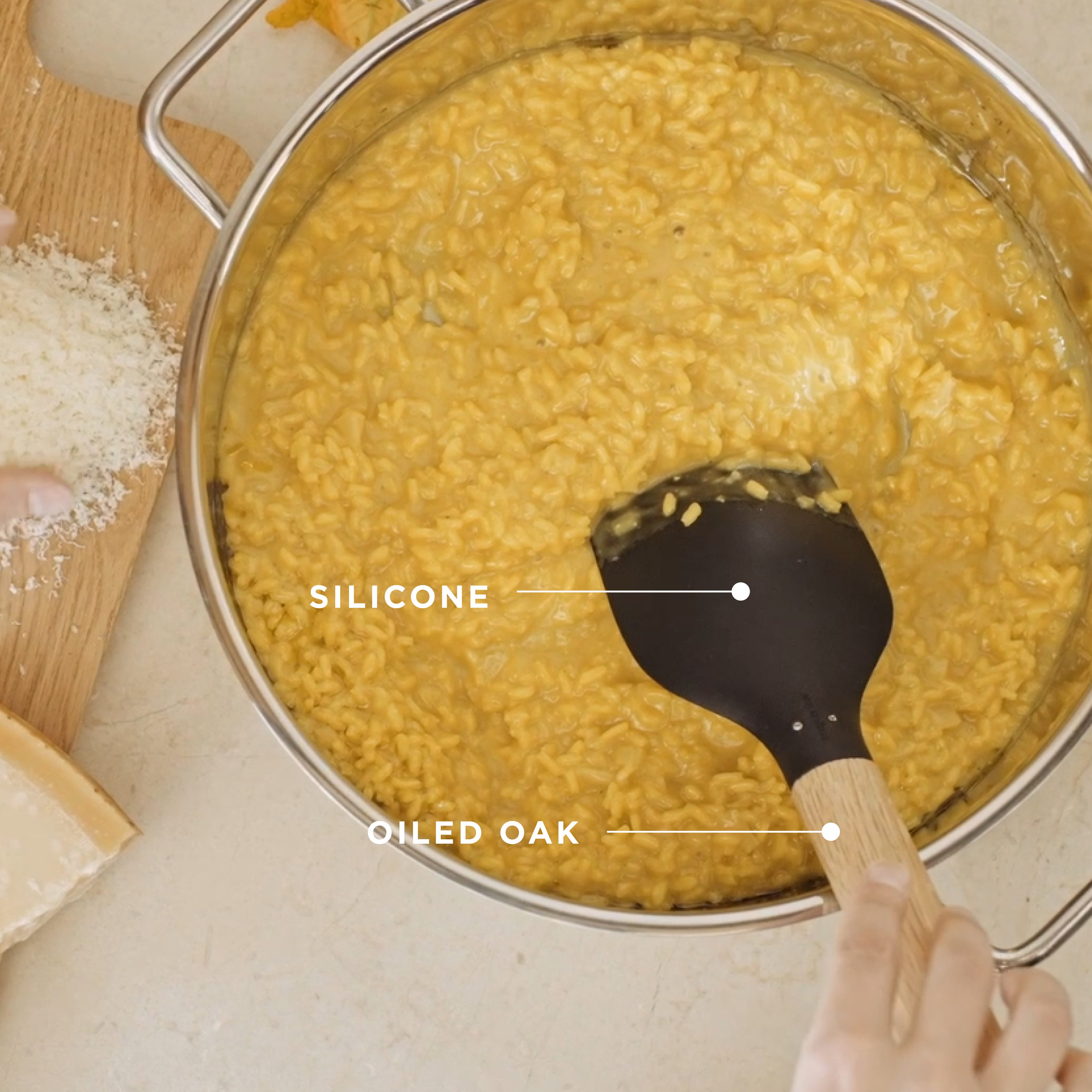 SILICONE

OILED OAK