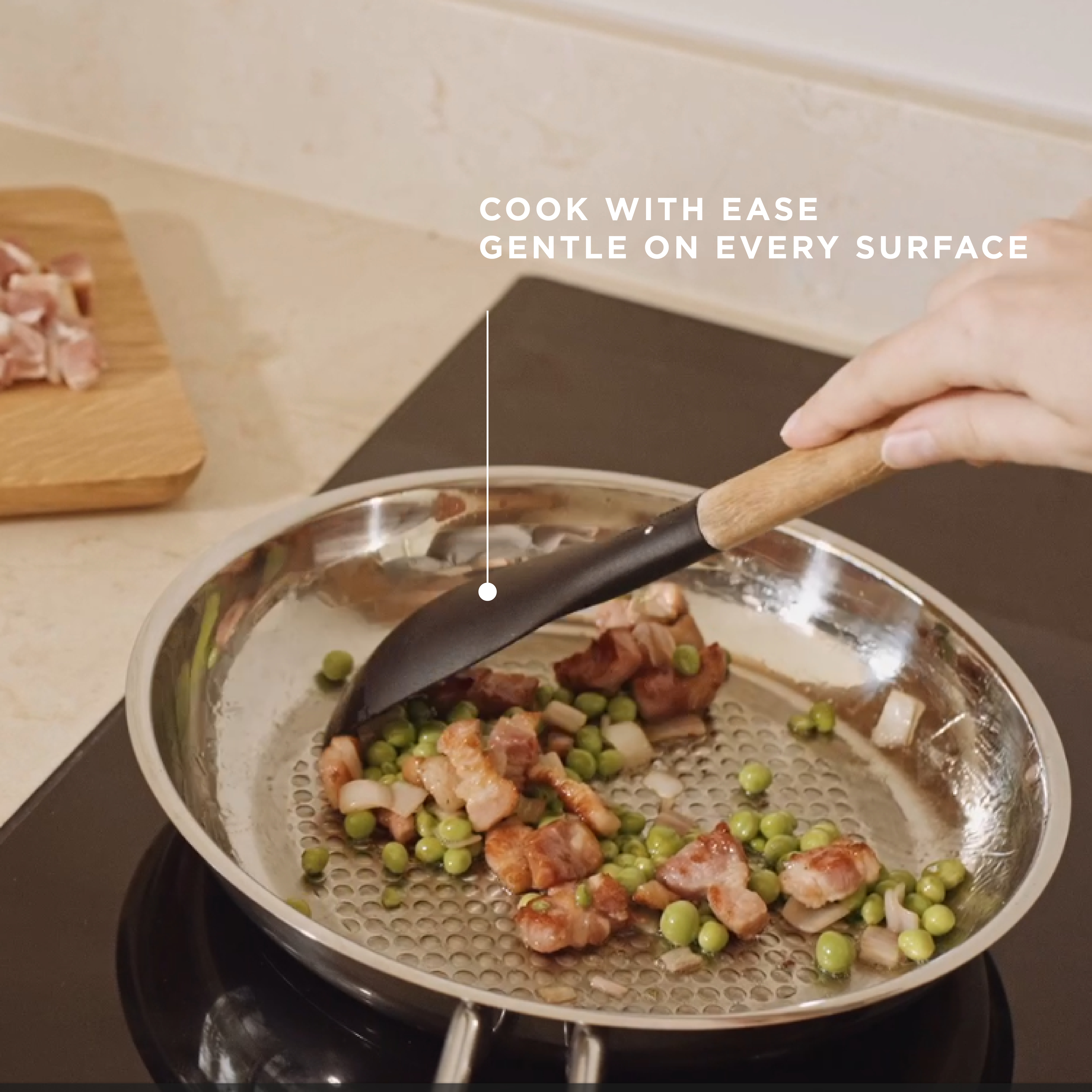 COOK WITH EASE
GENTLE ON EVERY SURFACE