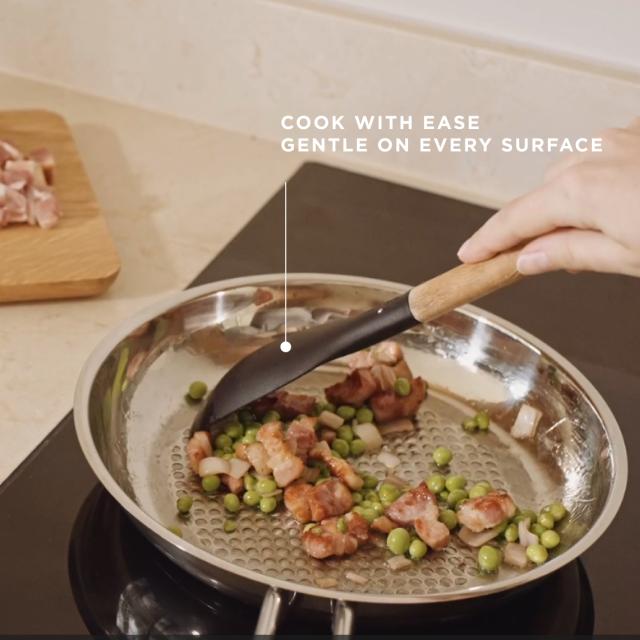 COOK WITH EASE
GENTLE ON EVERY SURFACE